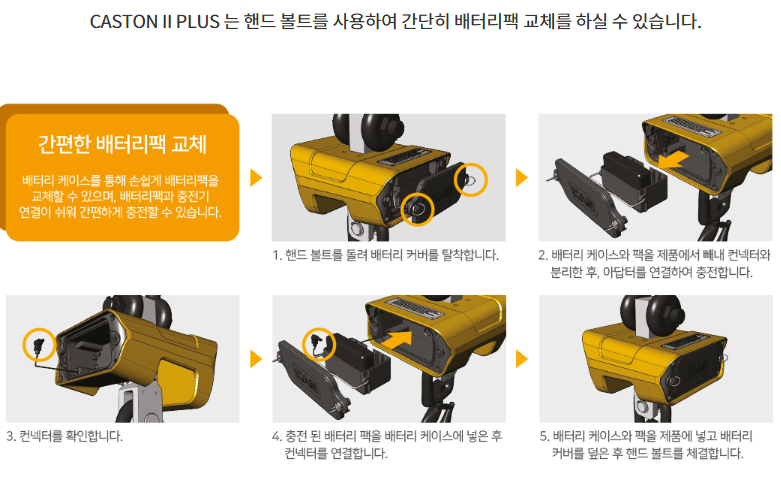 CASTON II PLUS 는 핸드 볼트를 사용하여 간단히 배터리팩 교체를 하실 수 있습니다.

간편한 배터리팩 교체

배터리 케이스를 통해 손쉽게 배터리팩을 교체할 수 있으며, 배터리팩과 충전기 연결이 쉬워 간편하게 충전할 수 있습니다.

1. 핸드 볼트를 돌려 배터리 커버를 탈착합니다.

2. 배터리 케이스와 팩을 제품에서 빼내 컨넥터와 분리한 후, 아답터를 연결하여 충전합니다.

3. 컨넥터를 확인합니다.

4. 충전 된 배터리 팩을 배터리 케이스에 넣은 후 컨넥터를 연결합니다.

5. 배터리 케이스와 팩을 제품에 넣고 배터리 커버를 덮은 후 핸드 볼트를 체결합니다.